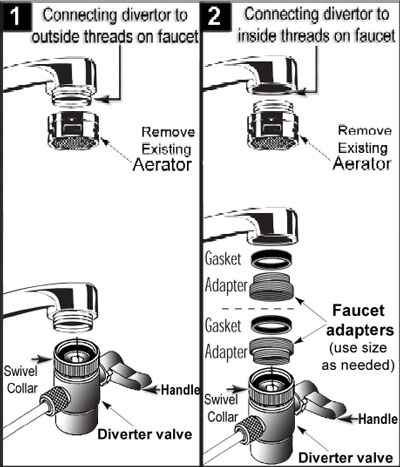 1 Connecting divertor to outside threads on faucet

Remove Existing Aerator

Swivel Collar

Handle

Diverter valve

2 Connecting divertor to inside threads on faucet

Remove Existing Aerator

Gasket

Adapter

Gasket

Adapter

Faucet adapters (use size as needed)

Swivel Collar

Handle

Diverter valve